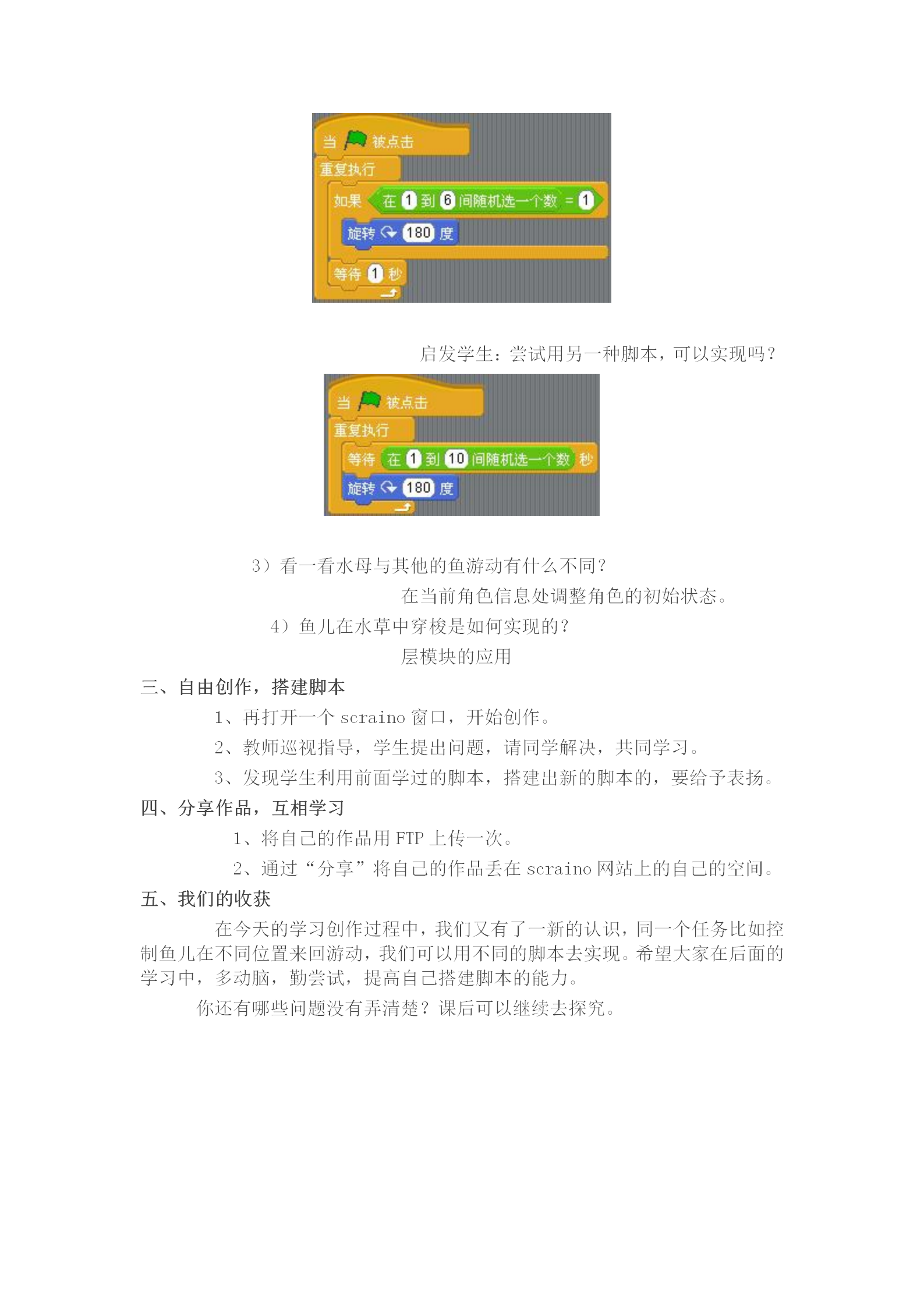 当 被点击
重复执行
如果 在 1 到 6 间随机选一个数 = 1
旋转 180 度
等待 1 秒

启发学生：尝试用另一种脚本，可以实现吗？

当 被点击
重复执行
等待 在 1 到 10 间随机选一个数 秒
旋转 180 度

3）看一看水母与其他的鱼游动有什么不同？

在当前角色信息处调整角色的初始状态。

4）鱼儿在水草中穿梭是如何实现的？

层模块的应用

三、自由创作，搭建脚本

1、再打开一个 scraino 窗口，开始创作。

2、教师巡视指导，学生提出问题，请同学解决，共同学习。

3、发现学生利用前面学过的脚本，搭建出新的脚本的，要给予表扬。

四、分享作品，互相学习

1、将自己的作品用 FTP 上传一次。

2、通过“分享”将自己的作品丢在 scraino 网站上的自己的空间。

五、我们的收获

在今天的学习创作过程中，我们又有了一新的认识，同一个任务比如控制鱼儿在不同位置来回游动，我们可以用不同的脚本去实现。希望大家在后面的学习中，多动脑，勤尝试，提高自己搭建脚本的能力。

你还有哪些问题没有弄清楚？课后可以继续去探究。